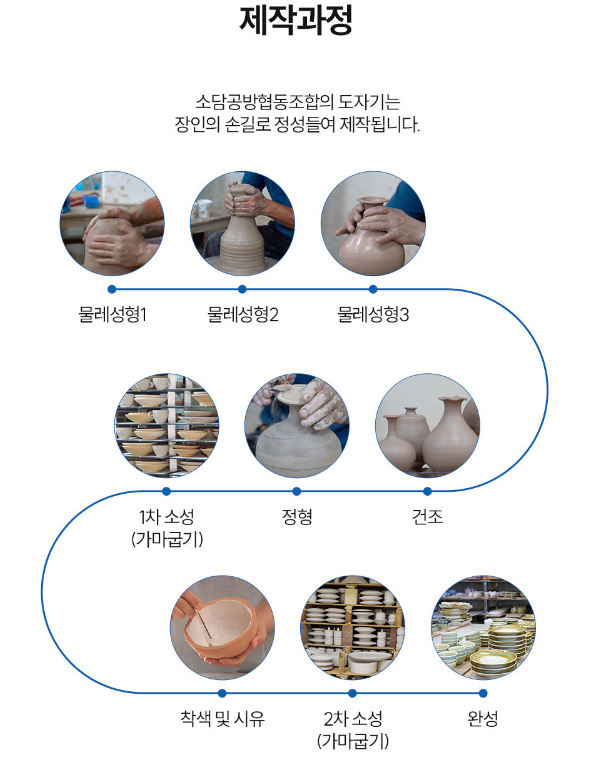 제작과정

소담공방협동조합의 도자기는
장인의 손길로 정성들여 제작됩니다.

물레성형1

물레성형2

물레성형3

1차 소성
(가마굽기)

정형

건조

착색 및 시유

2차 소성
(가마굽기)

완성